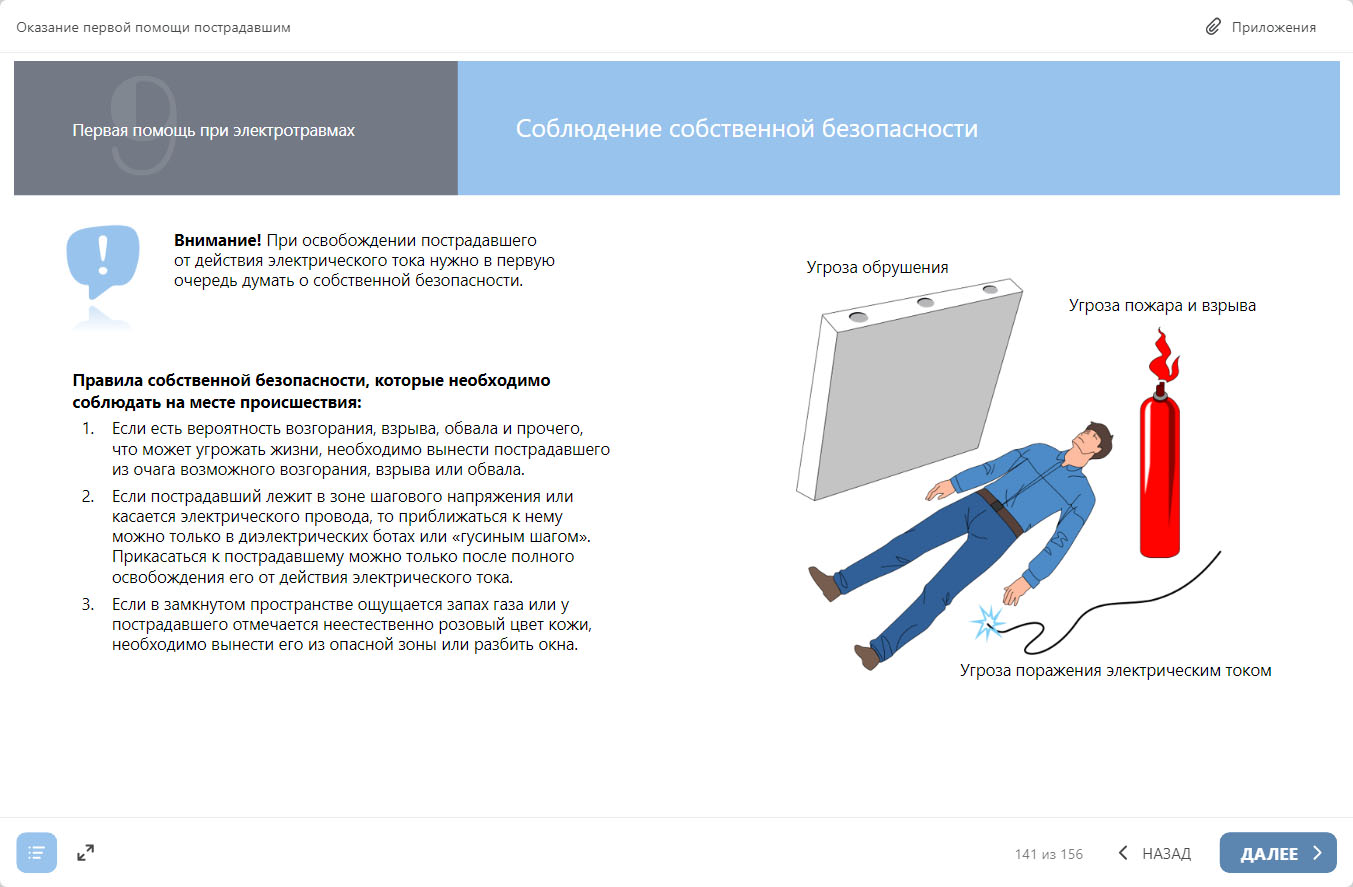 Оказание первой помощи пострадавшим

Приложения

9

Первая помощь при электротравмах

Соблюдение собственной безопасности

**Внимание!** При освобождении пострадавшего от действия электрического тока нужно в первую очередь думать о собственной безопасности.

**Правила собственной безопасности, которые необходимо соблюдать на месте происшествия:**

1. Если есть вероятность возгорания, взрыва, обвала и прочего, что может угрожать жизни, необходимо вынести пострадавшего из очага возможного возгорания, взрыва или обвала.
2. Если пострадавший лежит в зоне шагового напряжения или касается электрического провода, то приближаться к нему можно только в диэлектрических ботах или «гусиным шагом». Прикасаться к пострадавшему можно только после полного освобождения его от действия электрического тока.
3. Если в замкнутом пространстве ощущается запах газа или у пострадавшего отмечается неестественно розовый цвет кожи, необходимо вынести его из опасной зоны или разбить окна.

Угроза обрушения

Угроза пожара и взрыва

Угроза поражения электрическим током

141 из 156

НАЗАД

ДАЛЕЕ